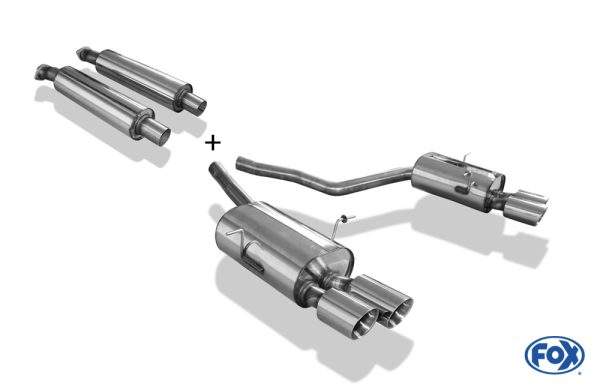 +

FOX